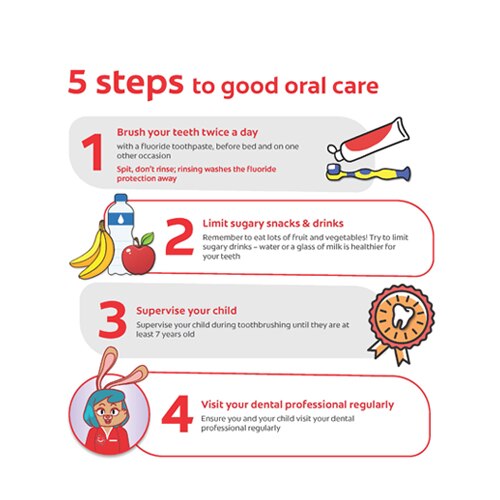 5 steps to good oral care

1
Brush your teeth twice a day
with a fluoride toothpaste, before bed and on one other occasion
Spit, don't rinse; rinsing washes the fluoride protection away

2
Limit sugary snacks & drinks
Remember to eat lots of fruit and vegetables! Try to limit sugary drinks – water or a glass of milk is healthier for your teeth

3
Supervise your child
Supervise your child during toothbrushing until they are at least 7 years old

4
Visit your dental professional regularly
Ensure you and your child visit your dental professional regularly