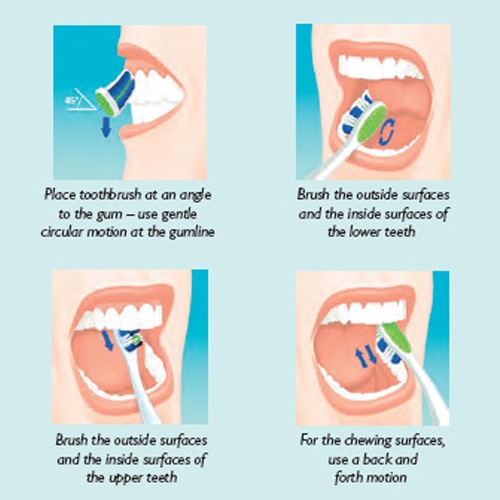 45°

Place toothbrush at an angle to the gum – use gentle circular motion at the gumline

Brush the outside surfaces and the inside surfaces of the lower teeth

Brush the outside surfaces and the inside surfaces of the upper teeth

For the chewing surfaces, use a back and forth motion