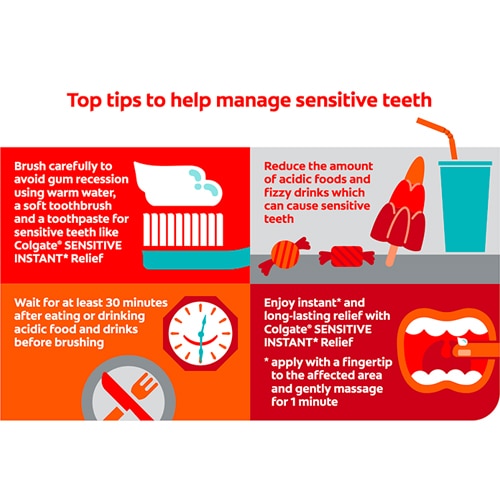 Top tips to help manage sensitive teeth

Brush carefully to avoid gum recession using warm water, a soft toothbrush and a toothpaste for sensitive teeth like Colgate® SENSITIVE INSTANT* Relief

Reduce the amount of acidic foods and fizzy drinks which can cause sensitive teeth

Wait for at least 30 minutes after eating or drinking acidic food and drinks before brushing

Enjoy instant* and long-lasting relief with Colgate® SENSITIVE INSTANT* Relief

* apply with a fingertip to the affected area and gently massage for 1 minute