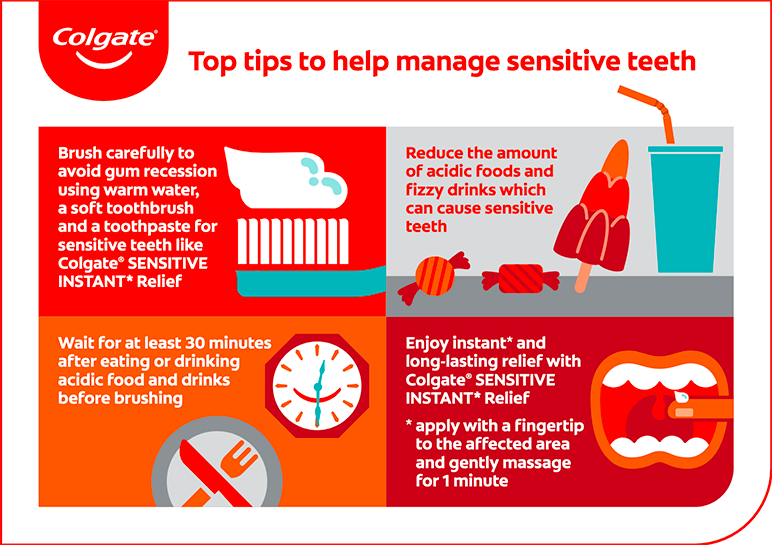 Colgate®

Top tips to help manage sensitive teeth

Brush carefully to avoid gum recession using warm water, a soft toothbrush and a toothpaste for sensitive teeth like Colgate® SENSITIVE INSTANT* Relief

Reduce the amount of acidic foods and fizzy drinks which can cause sensitive teeth

Wait for at least 30 minutes after eating or drinking acidic food and drinks before brushing

Enjoy instant* and long-lasting relief with Colgate® SENSITIVE INSTANT* Relief

* apply with a fingertip to the affected area and gently massage for 1 minute